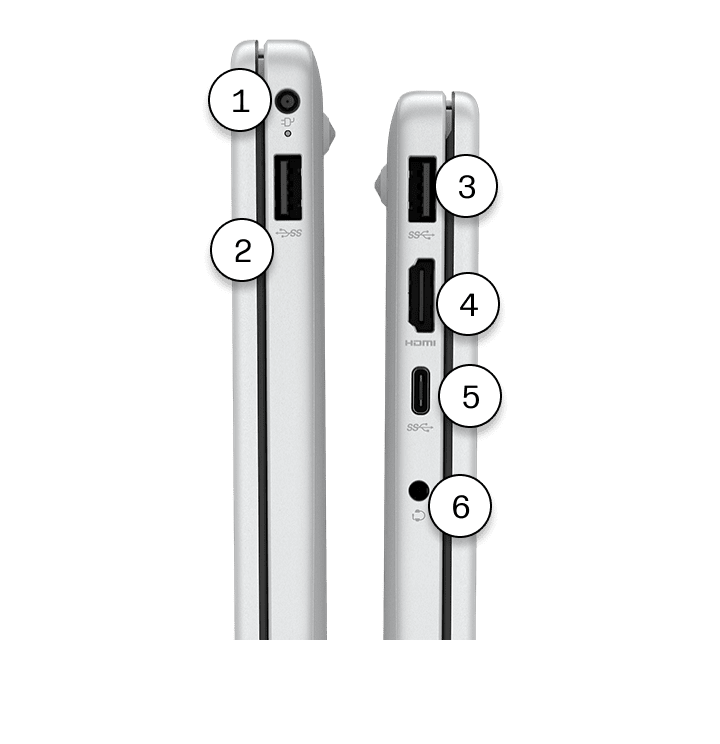 1
SS
2
3
SS
4
HDMI
5
SS
6